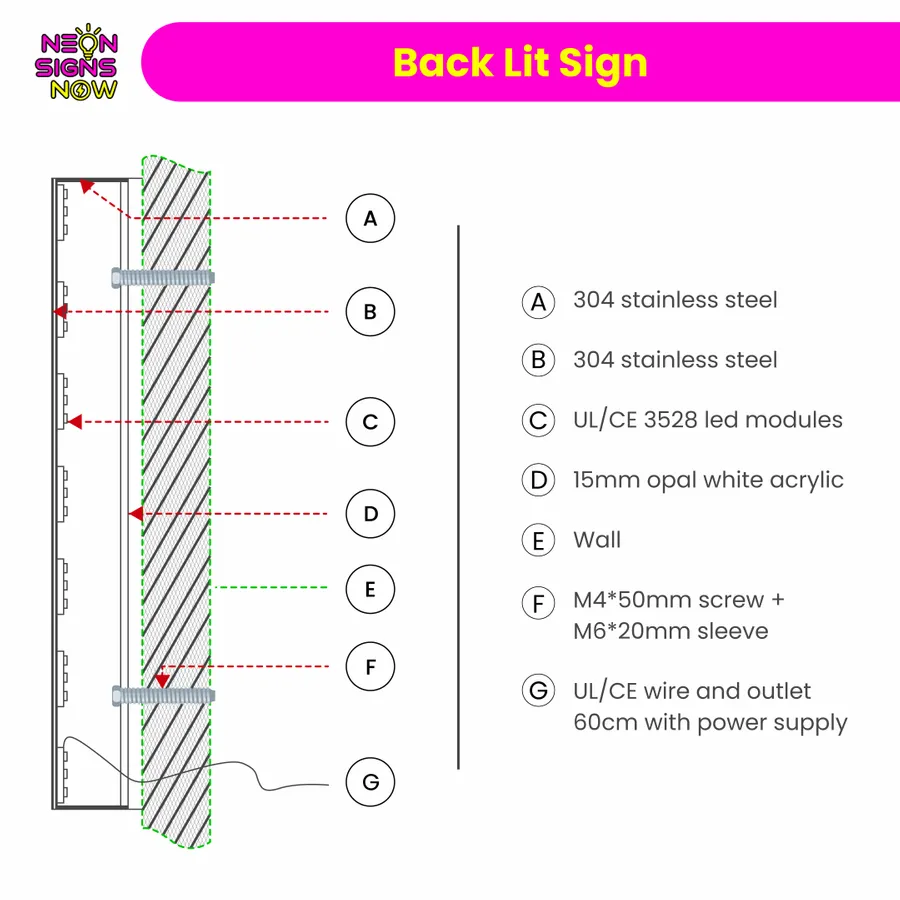 NEON SIGNS NOW

Back Lit Sign

A

B

C

D

E

F

G

A 304 stainless steel

B 304 stainless steel

C UL/CE 3528 led modules

D 15mm opal white acrylic

E Wall

F M4*50mm screw + M6*20mm sleeve

G UL/CE wire and outlet 60cm with power supply